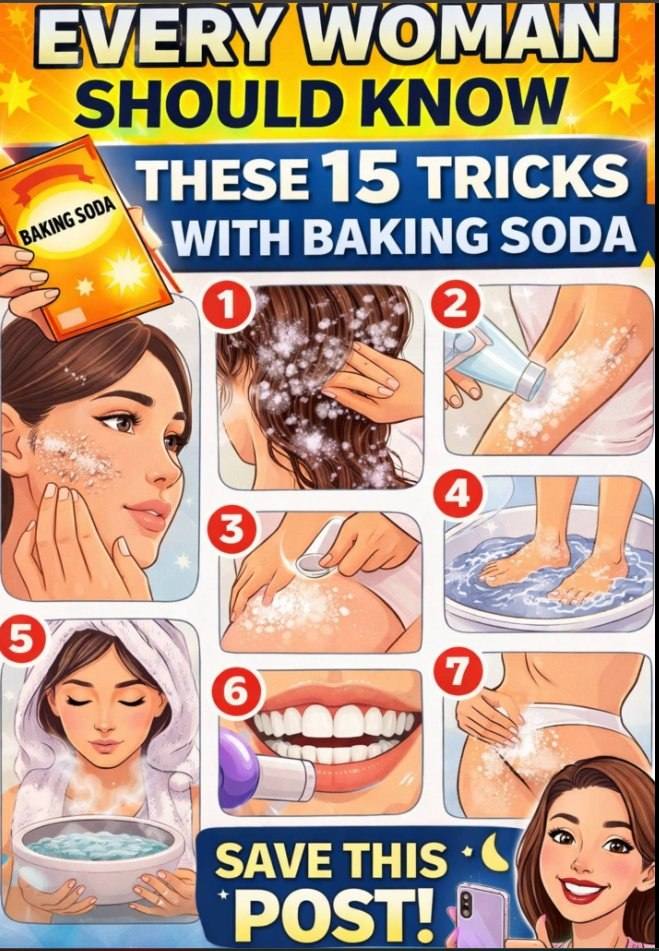 EVERY WOMAN SHOULD KNOW

THESE 15 TRICKS WITH BAKING SODA

BAKING SODA

1

2

3

4

5

6

7

SAVE THIS POST!